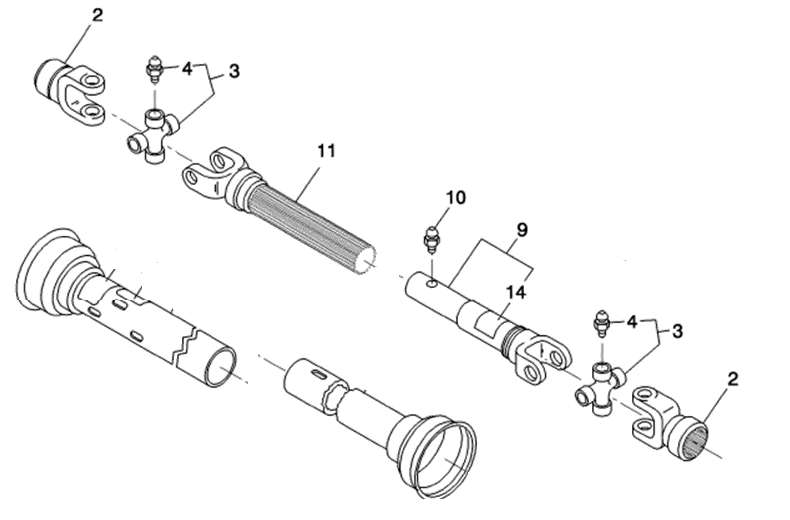 2
4
3
11
10
9
14
4
3
2